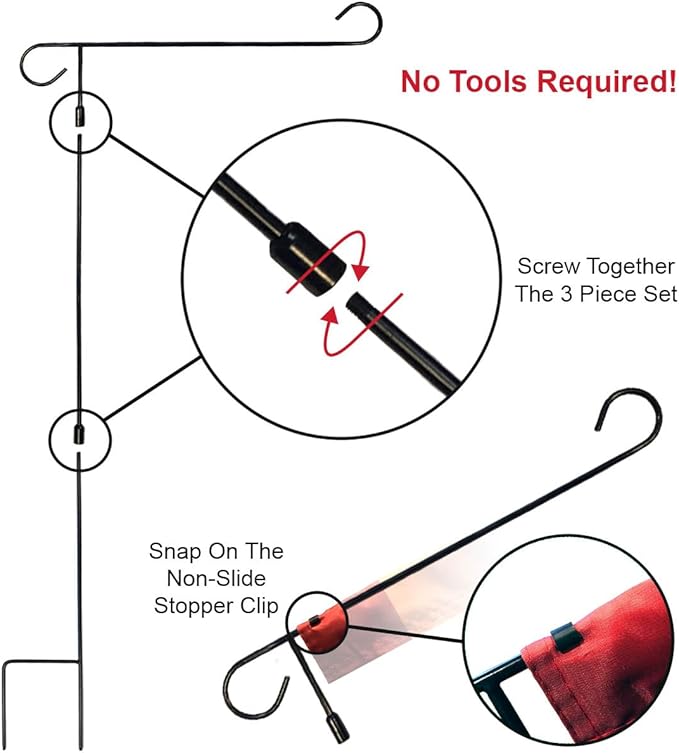 No Tools Required!

Screw Together The 3 Piece Set

Snap On The Non-Slide Stopper Clip