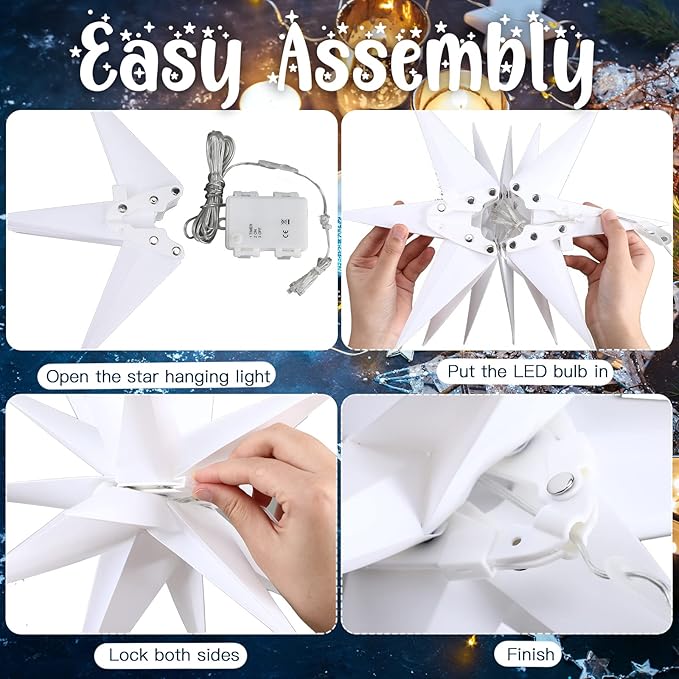 Easy Assembly

Open the star hanging light

Put the LED bulb in

Lock both sides

Finish