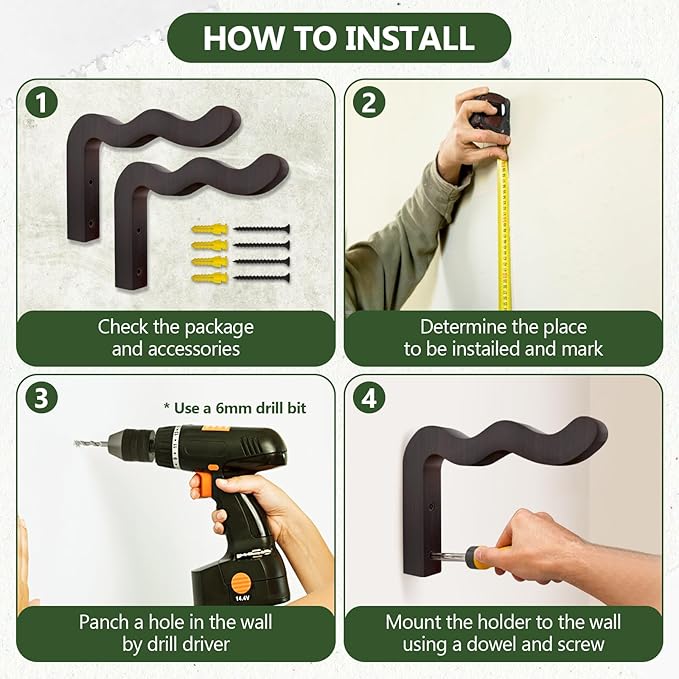 HOW TO INSTALL

1

Check the package and accessories

2

Determine the place to be installed and mark

3

* Use a 6mm drill bit

14.4V

Panch a hole in the wall by drill driver

4

Mount the holder to the wall using a dowel and screw