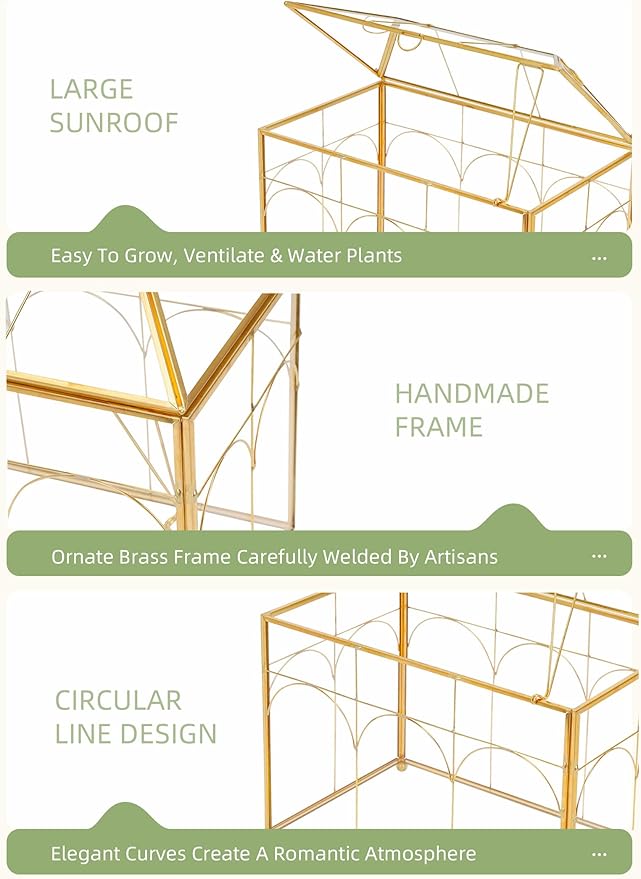 LARGE SUNROOF

Easy To Grow, Ventilate & Water Plants ...

HANDMADE FRAME

Ornate Brass Frame Carefully Welded By Artisans ...

CIRCULAR LINE DESIGN

Elegant Curves Create A Romantic Atmosphere ...