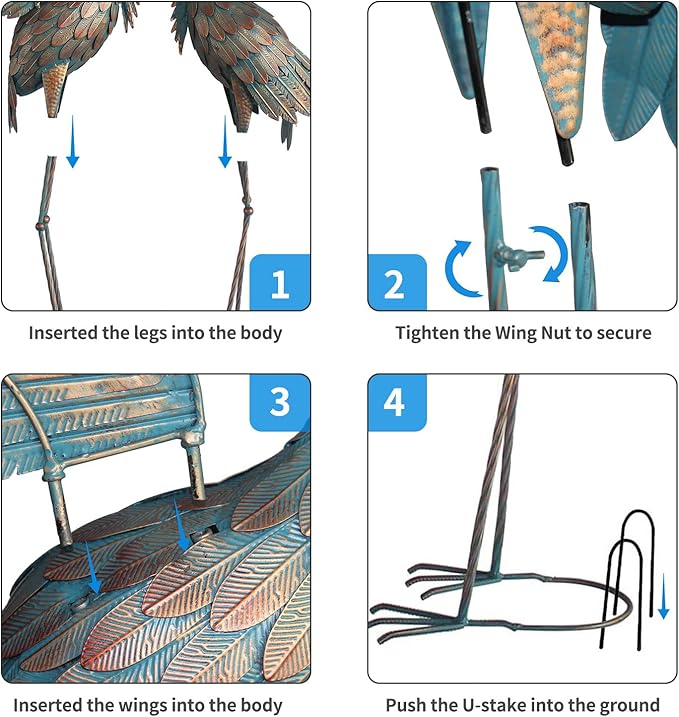 1

Inserted the legs into the body

2

Tighten the Wing Nut to secure

3

Inserted the wings into the body

4

Push the U-stake into the ground