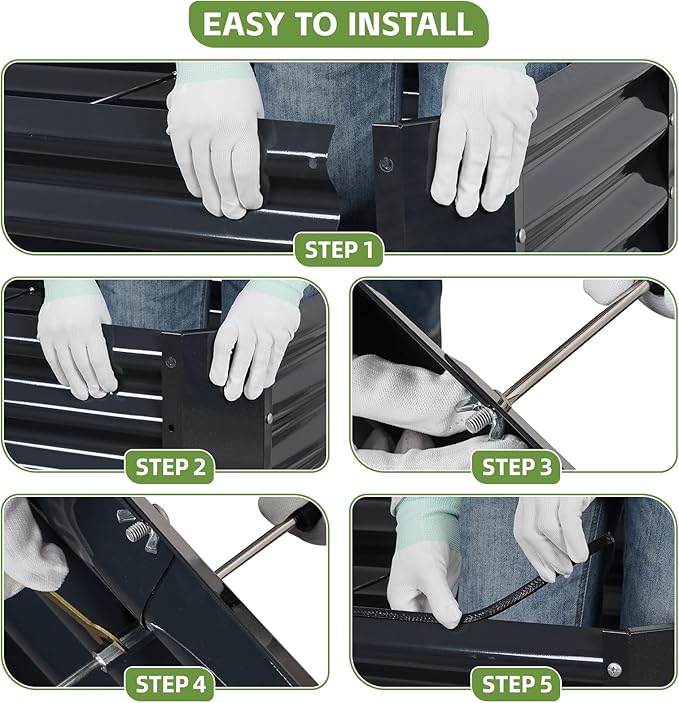 EASY TO INSTALL

STEP 1

STEP 2

STEP 3

STEP 4

STEP 5