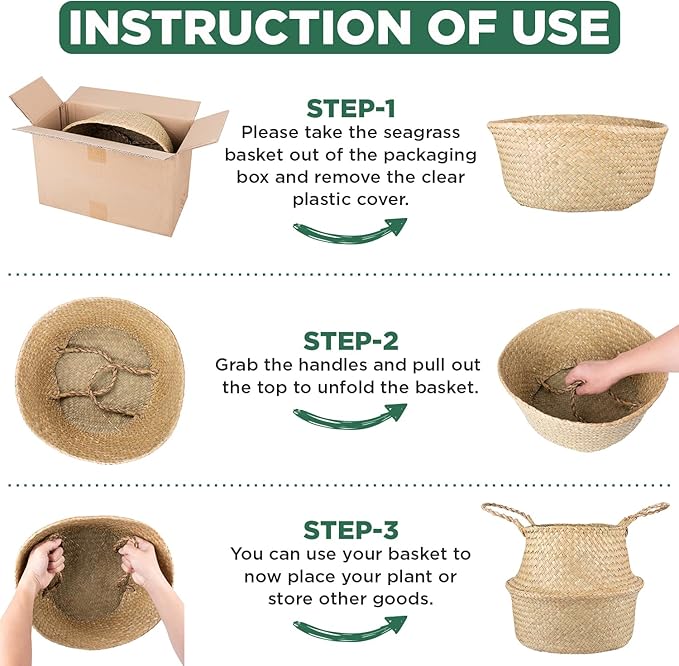 INSTRUCTION OF USE

STEP-1
Please take the seagrass basket out of the packaging box and remove the clear plastic cover.

STEP-2
Grab the handles and pull out the top to unfold the basket.

STEP-3
You can use your basket to now place your plant or store other goods.