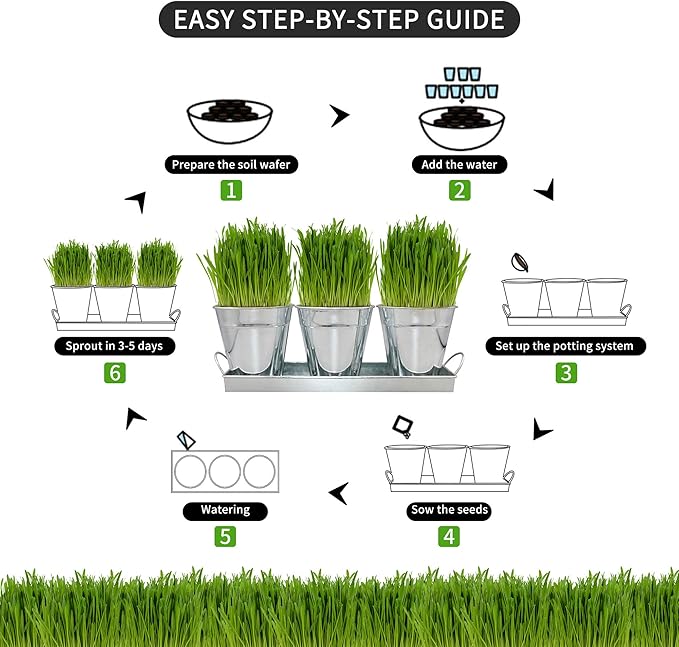 EASY STEP-BY-STEP GUIDE

Prepare the soil wafer
1

Add the water
2

Set up the potting system
3

Sow the seeds
4

Watering
5

Sprout in 3-5 days
6