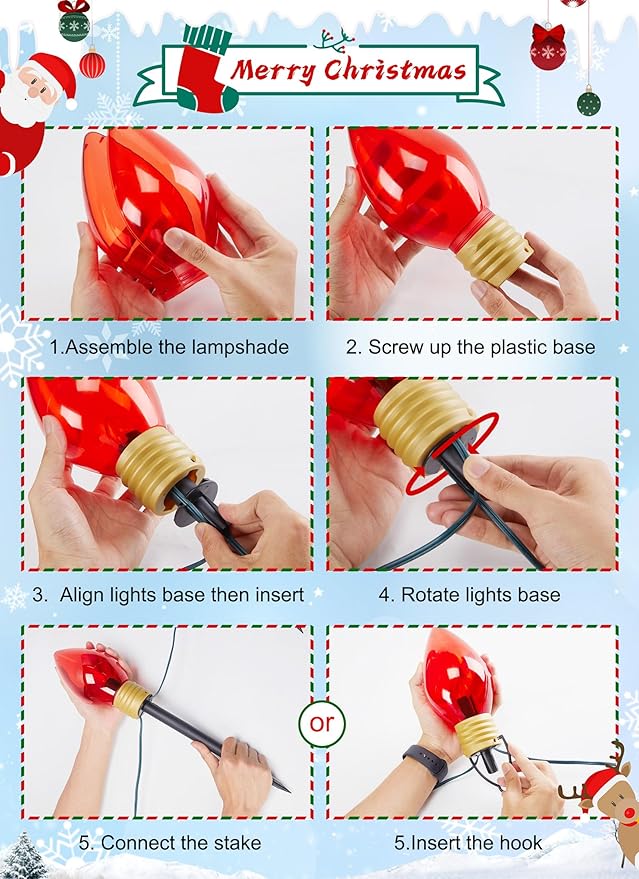 Merry Christmas

1.Assemble the lampshade

2. Screw up the plastic base

3. Align lights base then insert

4. Rotate lights base

or

5. Connect the stake

5.Insert the hook