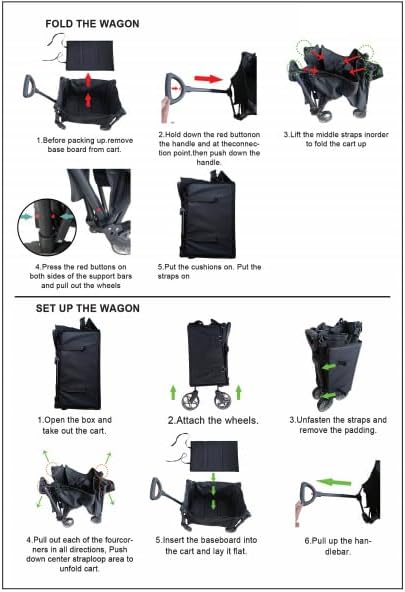 FOLD THE WAGON

1.Before packing up.remove base board from cart.

2.Hold down the red buttonon the handle and at theconnection point.then push down the handle.

3.Lift the middle straps inorder to fold the cart up

4.Press the red buttons on both sides of the support bars and pull out the wheels

5.Put the cushions on. Put the straps on

SET UP THE WAGON

1.Open the box and take out the cart.

2.Attach the wheels.

3.Unfasten the straps and remove the padding.

4.Pull out each of the fourcorners in all directions, Push down center straploop area to unfold cart.

5.Insert the baseboard into the cart and lay it flat.

6.Pull up the handlebar.