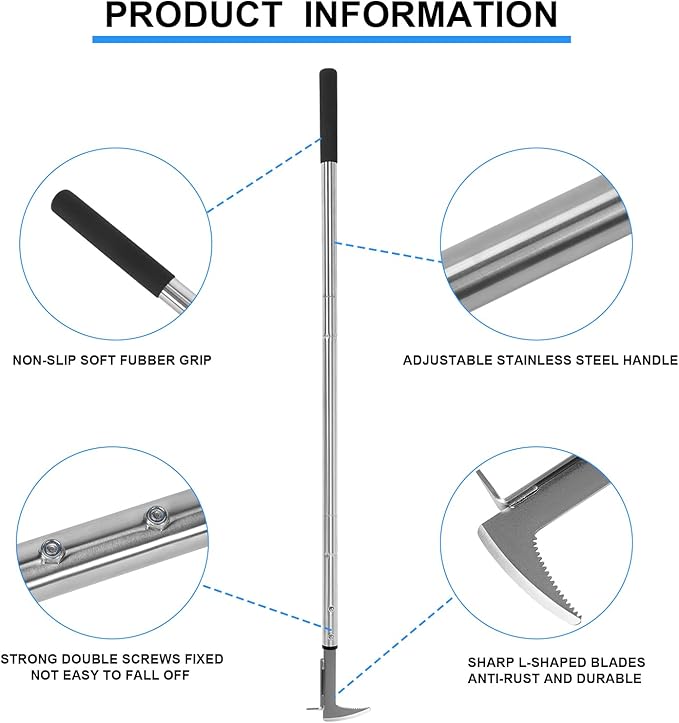 PRODUCT INFORMATION

NON-SLIP SOFT FUBBER GRIP

ADJUSTABLE STAINLESS STEEL HANDLE

STRONG DOUBLE SCREWS FIXED NOT EASY TO FALL OFF

SHARP L-SHAPED BLADES ANTI-RUST AND DURABLE