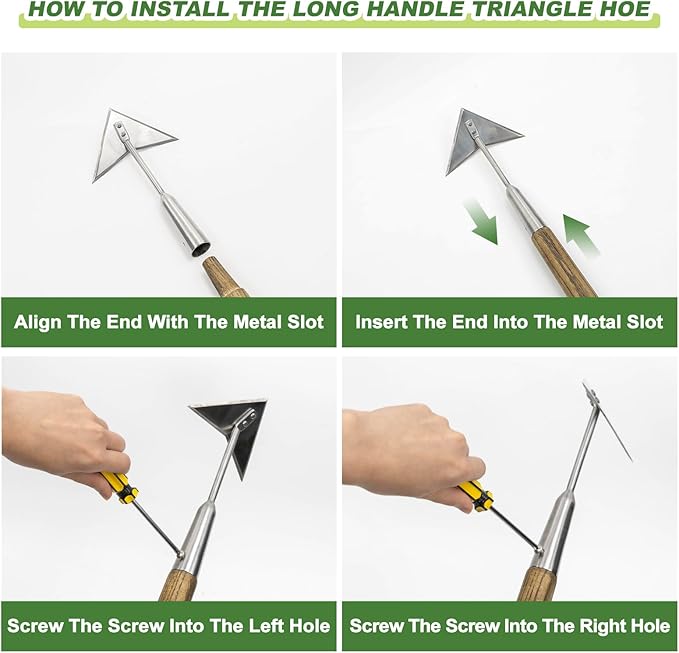 HOW TO INSTALL THE LONG HANDLE TRIANGLE HOE

Align The End With The Metal Slot

Insert The End Into The Metal Slot

Screw The Screw Into The Left Hole

Screw The Screw Into The Right Hole