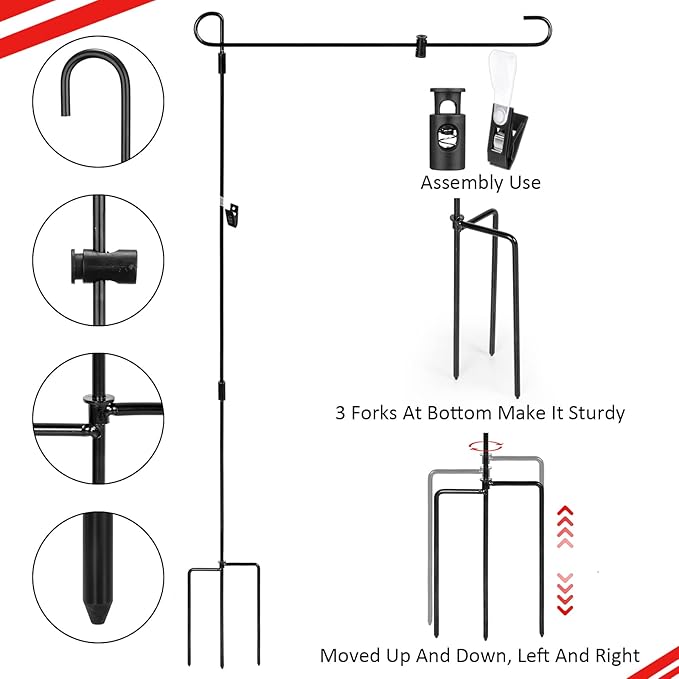 Assembly Use

3 Forks At Bottom Make It Sturdy

Moved Up And Down, Left And Right