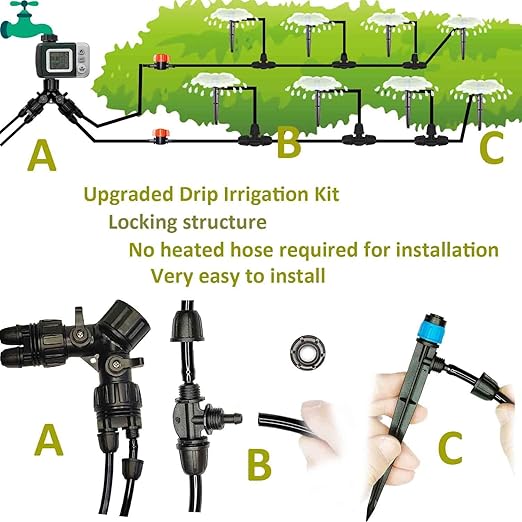 A

B

C

Upgraded Drip Irrigation Kit
Locking structure
No heated hose required for installation
Very easy to install

A

B

C