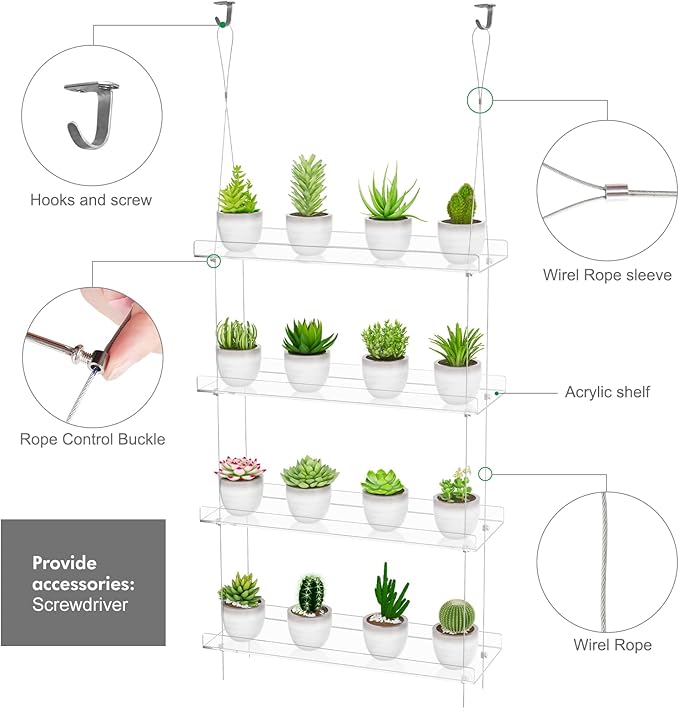 Hooks and screw

Wirel Rope sleeve

Rope Control Buckle

Acrylic shelf

Provide accessories: Screwdriver

Wirel Rope