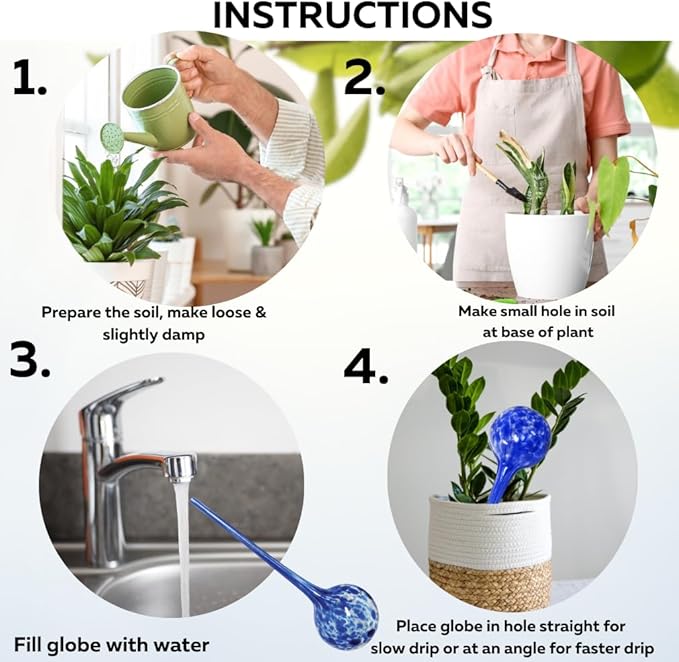 INSTRUCTIONS

1.

Prepare the soil, make loose & slightly damp

2.

Make small hole in soil at base of plant

3.

Fill globe with water

4.

Place globe in hole straight for slow drip or at an angle for faster drip