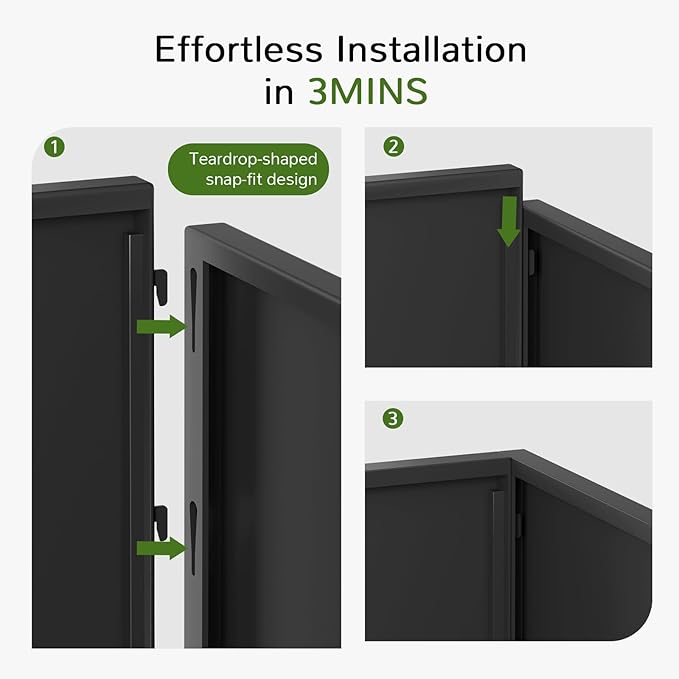 Effortless Installation
in 3MINS

1

Teardrop-shaped snap-fit design

2

3