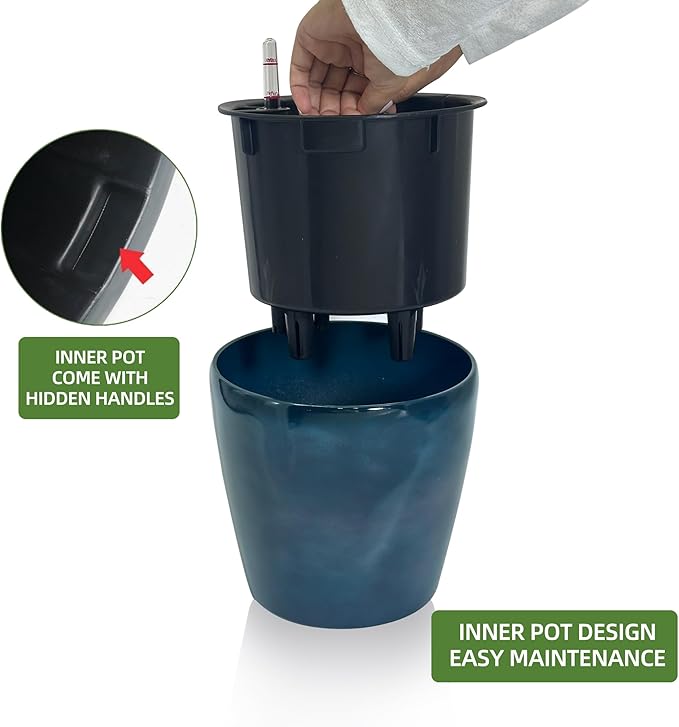 INNER POT COME WITH HIDDEN HANDLES

INNER POT DESIGN EASY MAINTENANCE