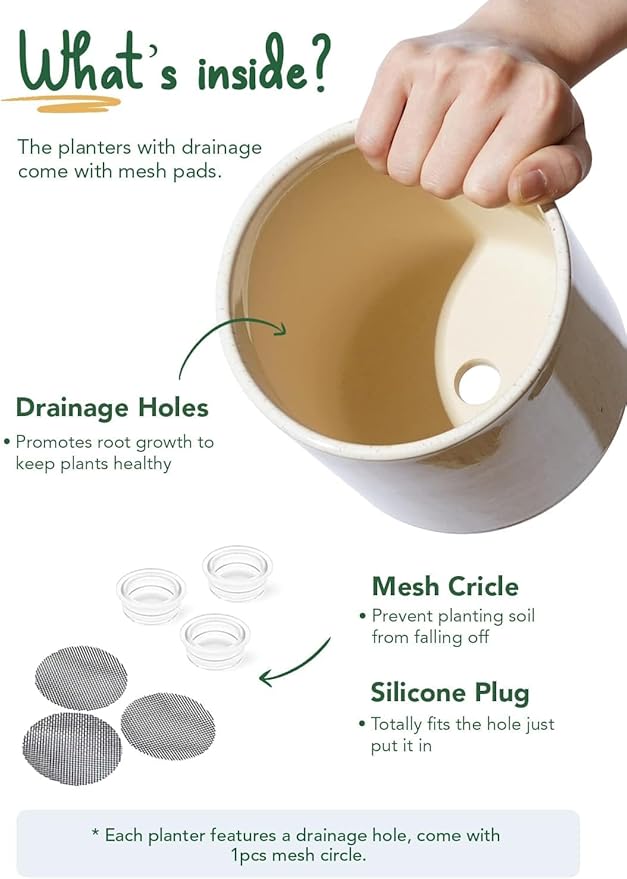 What's inside?

The planters with drainage come with mesh pads.

Drainage Holes
• Promotes root growth to keep plants healthy

Mesh Cricle
• Prevent planting soil from falling off

Silicone Plug
• Totally fits the hole just put it in

* Each planter features a drainage hole, come with 1pcs mesh circle.