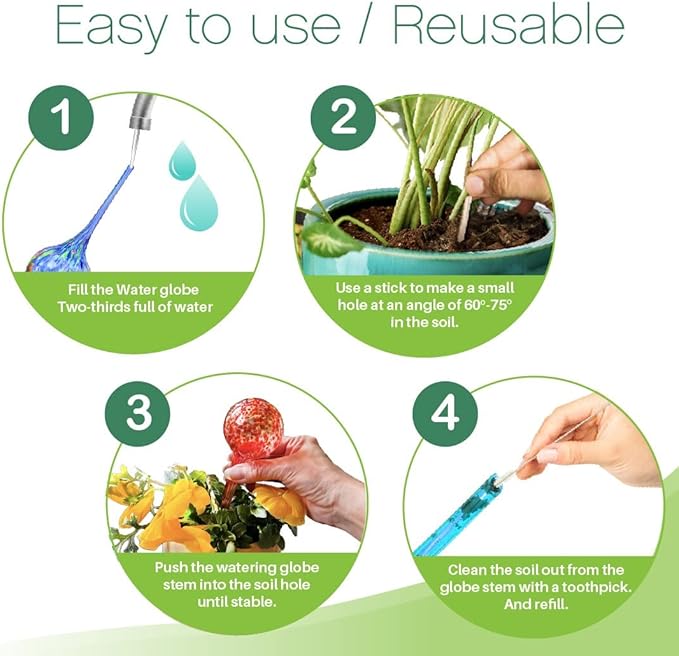 Easy to use / Reusable

1

Fill the Water globe Two-thirds full of water

2

Use a stick to make a small hole at an angle of 60°-75° in the soil.

3

Push the watering globe stem into the soil hole until stable.

4

Clean the soil out from the globe stem with a toothpick. And refill.