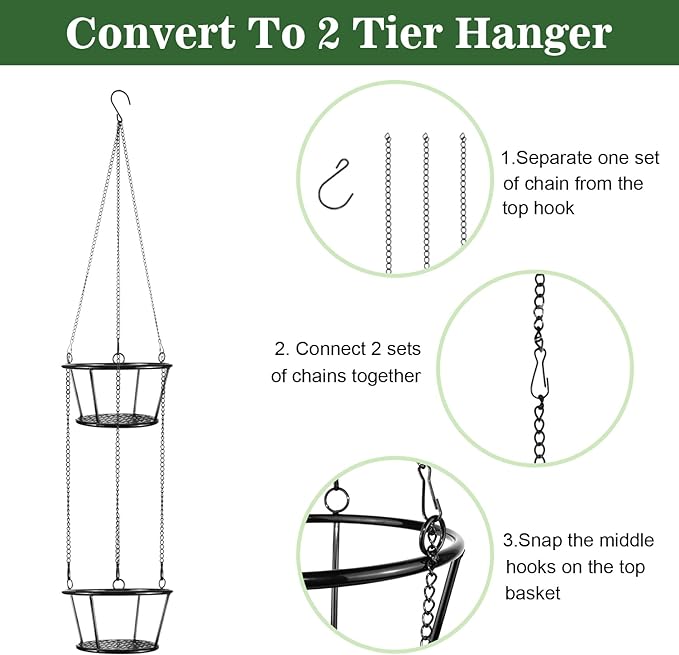 Convert To 2 Tier Hanger

1.Separate one set of chain from the top hook

2. Connect 2 sets of chains together

3.Snap the middle hooks on the top basket