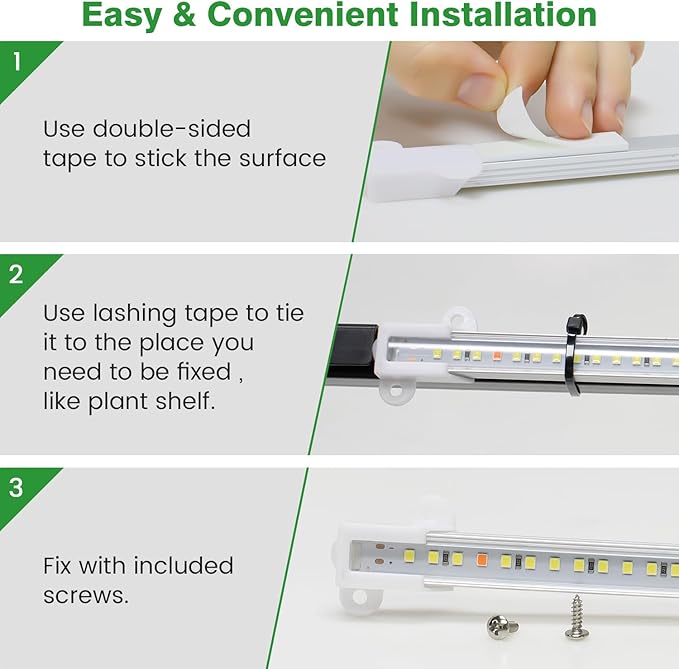 Easy & Convenient Installation

1

Use double-sided tape to stick the surface

2

Use lashing tape to tie it to the place you need to be fixed , like plant shelf.

3

Fix with included screws.