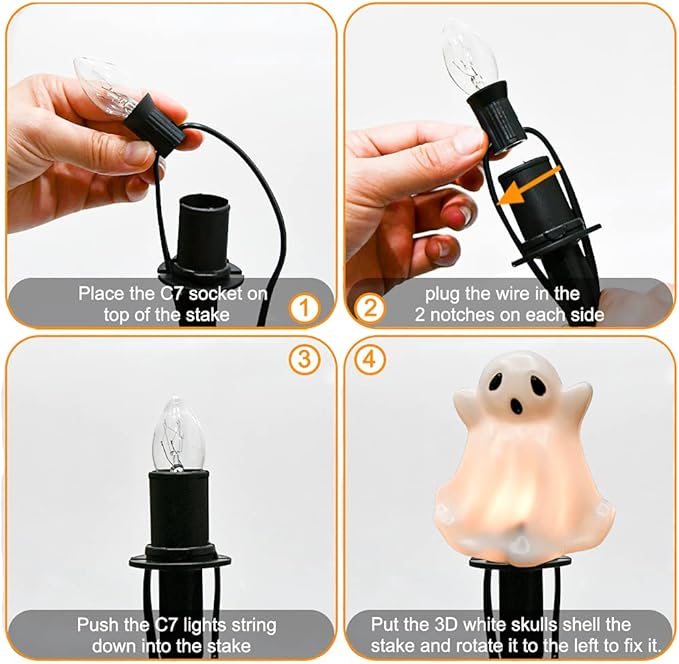 Place the C7 socket on top of the stake

1

2

plug the wire in the 2 notches on each side

3

Push the C7 lights string down into the stake

4

Put the 3D white skulls shell the stake and rotate it to the left to fix it.