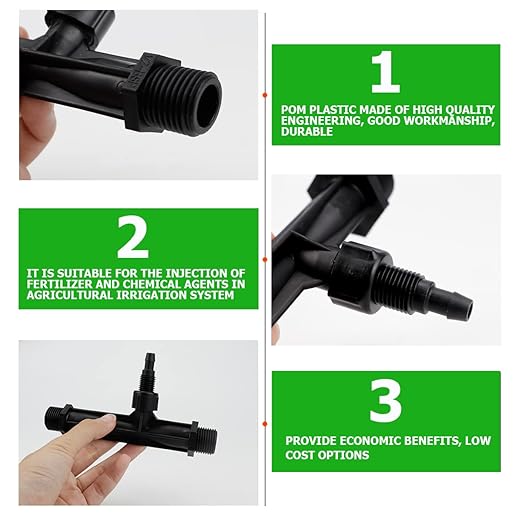 1

POM PLASTIC MADE OF HIGH QUALITY ENGINEERING, GOOD WORKMANSHIP, DURABLE

2

IT IS SUITABLE FOR THE INJECTION OF FERTILIZER AND CHEMICAL AGENTS IN AGRICULTURAL IRRIGATION SYSTEM

3

PROVIDE ECONOMIC BENEFITS, LOW COST OPTIONS