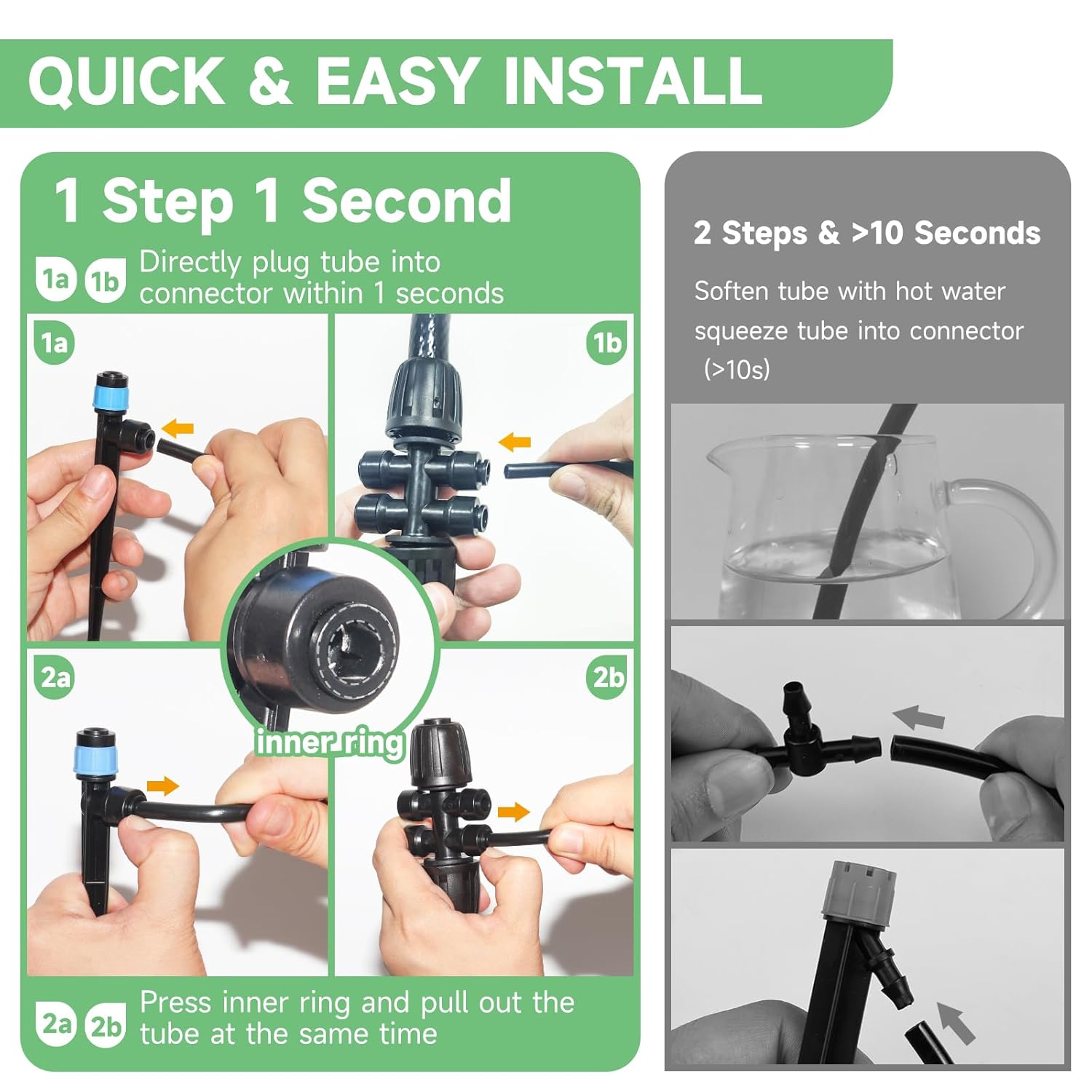 QUICK & EASY INSTALL

1 Step 1 Second

1a 1b Directly plug tube into connector within 1 seconds

1a

1b

inner ring

2a

2b

2a 2b Press inner ring and pull out the tube at the same time

2 Steps & >10 Seconds

Soften tube with hot water squeeze tube into connector (>10s)