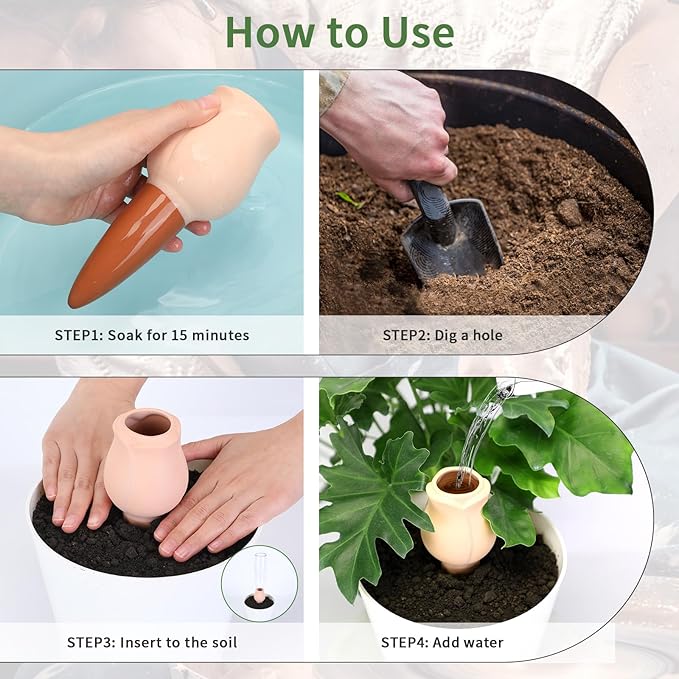 How to Use

STEP1: Soak for 15 minutes

STEP2: Dig a hole

STEP3: Insert to the soil

STEP4: Add water