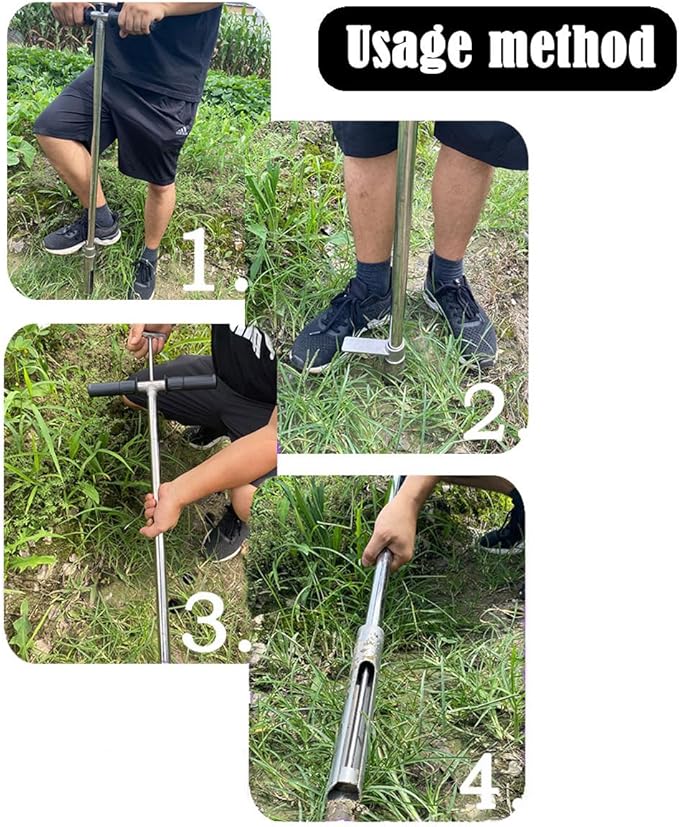 Usage method

1.

2.

3.

4.