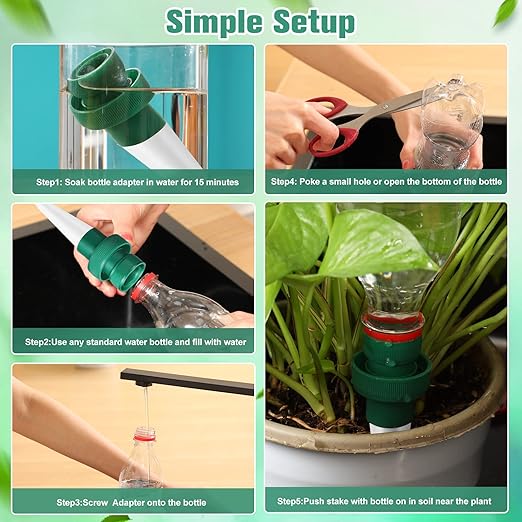 Simple Setup

Step1: Soak bottle adapter in water for 15 minutes

Step2:Use any standard water bottle and fill with water

Step3:Screw  Adapter onto the bottle

Step4: Poke a small hole or open the bottom of the bottle

Step5:Push stake with bottle on in soil near the plant