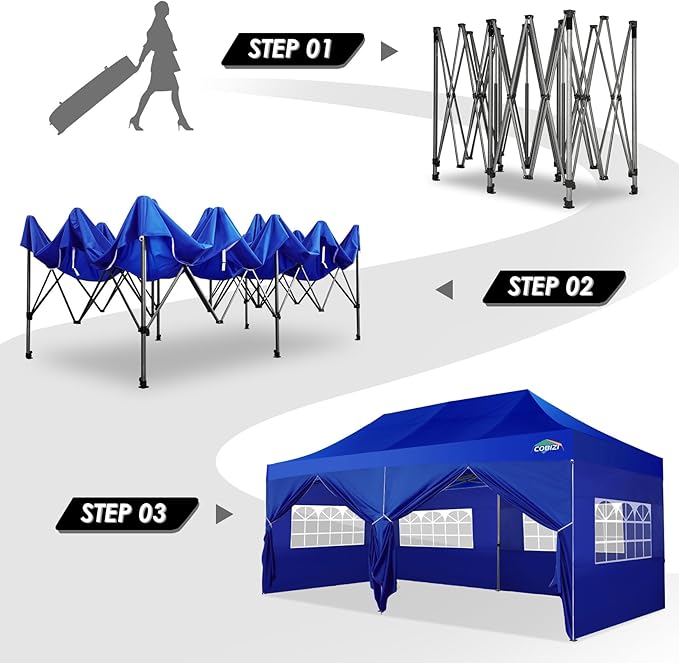 STEP 01

STEP 02

COBIZI

STEP 03