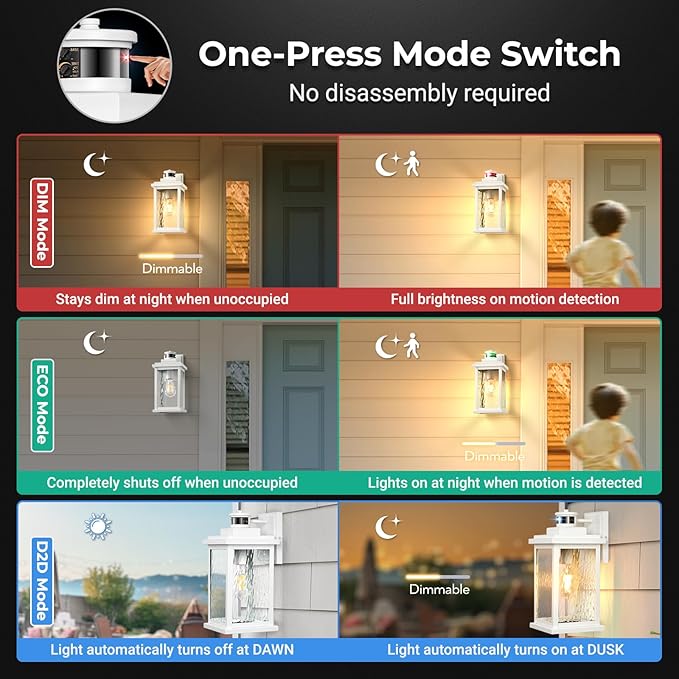 One-Press Mode Switch
No disassembly required

DIM Mode

Dimmable

Stays dim at night when unoccupied

Full brightness on motion detection

ECO Mode

Dimmable

Completely shuts off when unoccupied

Lights on at night when motion is detected

D2D Mode

Dimmable

Light automatically turns off at DAWN

Light automatically turns on at DUSK