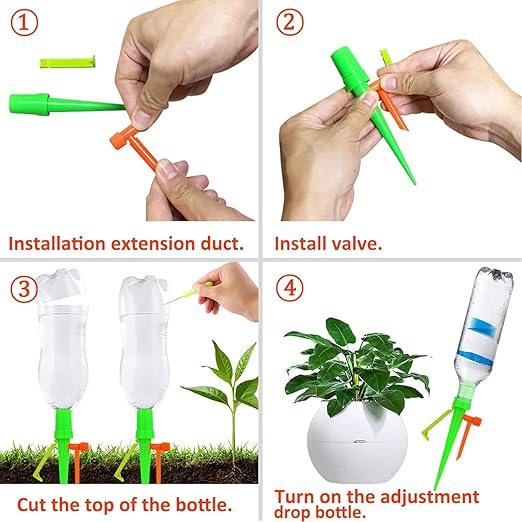 ①

Installation extension duct.

②

Install valve.

③

Cut the top of the bottle.

④

Turn on the adjustment drop bottle.