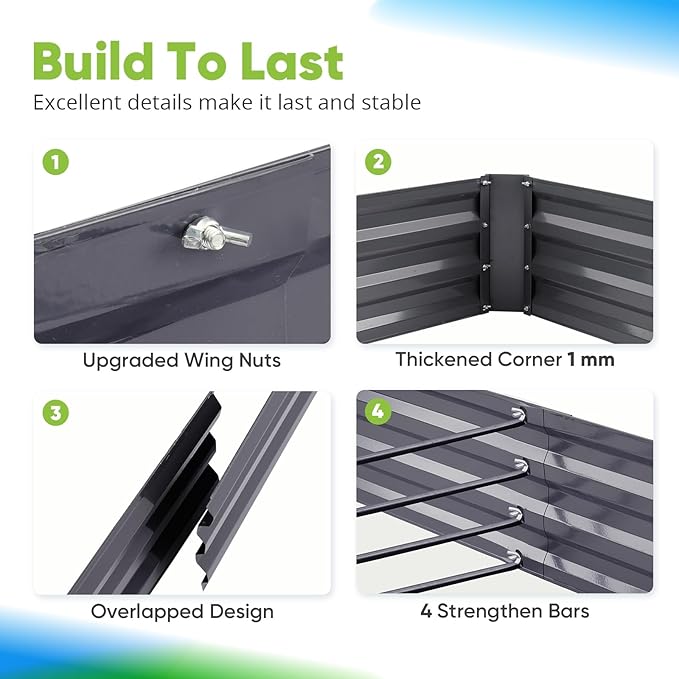 Build To Last
Excellent details make it last and stable

1
Upgraded Wing Nuts

2
Thickened Corner 1 mm

3
Overlapped Design

4
4 Strengthen Bars