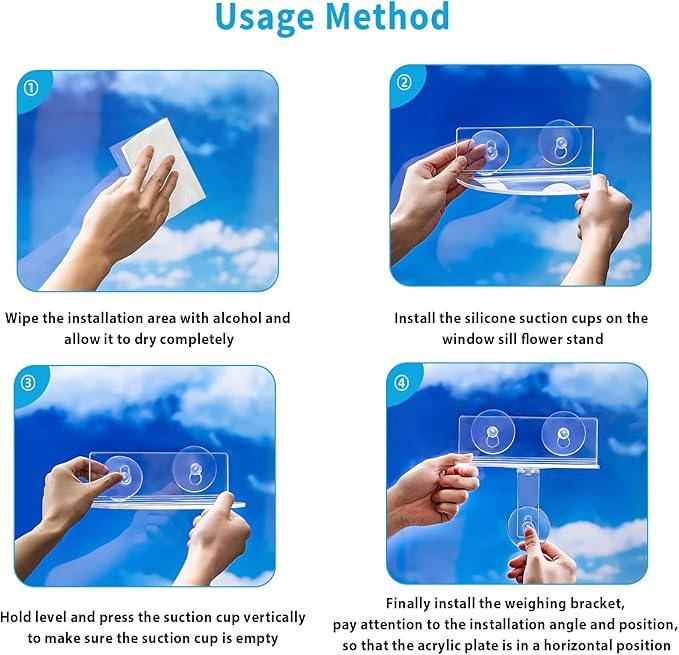 Usage Method

①

Wipe the installation area with alcohol and allow it to dry completely

②

Install the silicone suction cups on the window sill flower stand

③

Hold level and press the suction cup vertically to make sure the suction cup is empty

④

Finally install the weighing bracket, pay attention to the installation angle and position, so that the acrylic plate is in a horizontal position