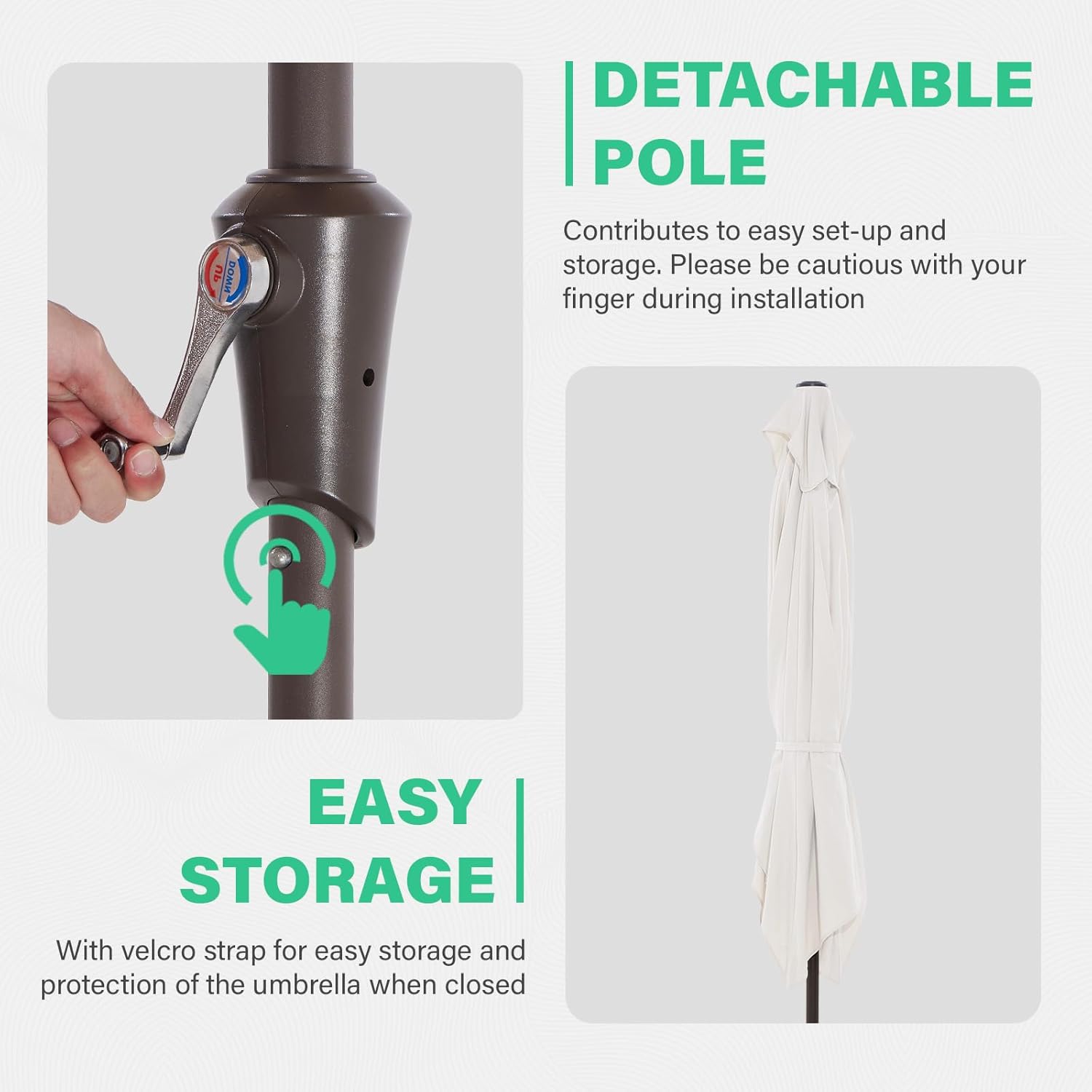 UP
DOWN

DETACHABLE POLE

Contributes to easy set-up and storage. Please be cautious with your finger during installation

EASY STORAGE

With velcro strap for easy storage and protection of the umbrella when closed