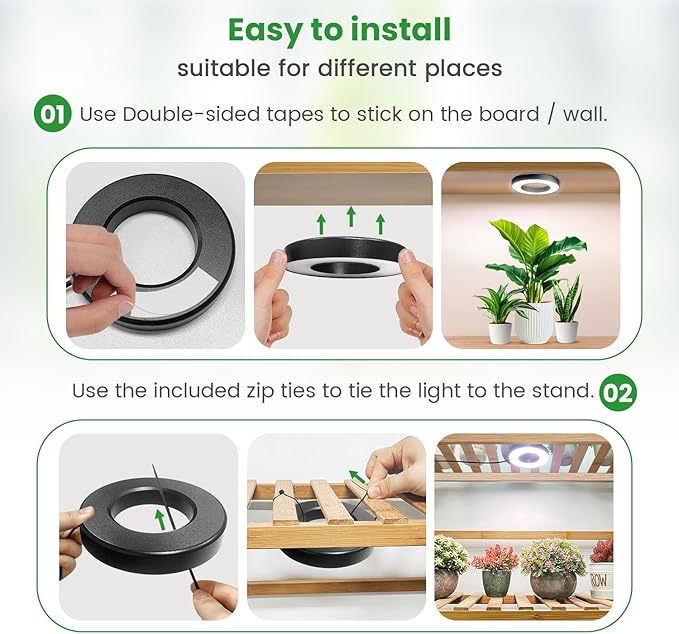 Easy to install
suitable for different places

01 Use Double-sided tapes to stick on the board / wall.

Use the included zip ties to tie the light to the stand. 02

ROW