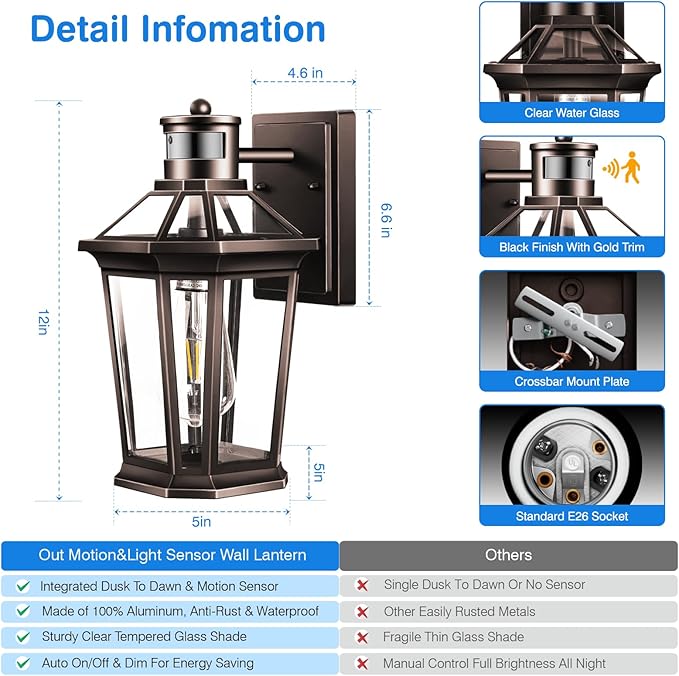 Detail Infomation

4.6 in

6.6 in

12in

5in

5in

Clear Water Glass

Black Finish With Gold Trim

Crossbar Mount Plate

Standard E26 Socket

| Out Motion&Light Sensor Wall Lantern | Others |
|---|---|
| Integrated Dusk To Dawn & Motion Sensor | Single Dusk To Dawn Or No Sensor |
| Made of 100% Aluminum, Anti-Rust & Waterproof | Other Easily Rusted Metals |
| Sturdy Clear Tempered Glass Shade | Fragile Thin Glass Shade |
| Auto On/Off & Dim For Energy Saving | Manual Control Full Brightness All Night |