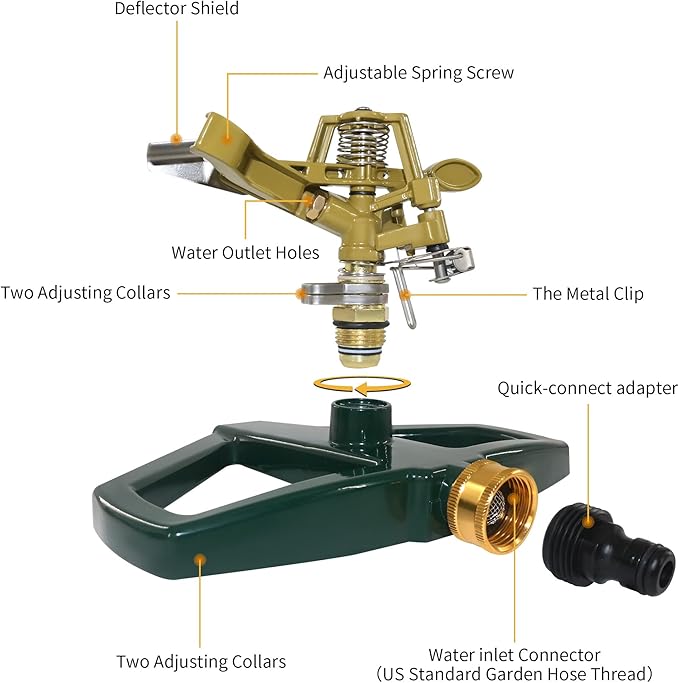 Deflector Shield

Adjustable Spring Screw

Water Outlet Holes

Two Adjusting Collars

The Metal Clip

Quick-connect adapter

Two Adjusting Collars

Water inlet Connector
(US Standard Garden Hose Thread)