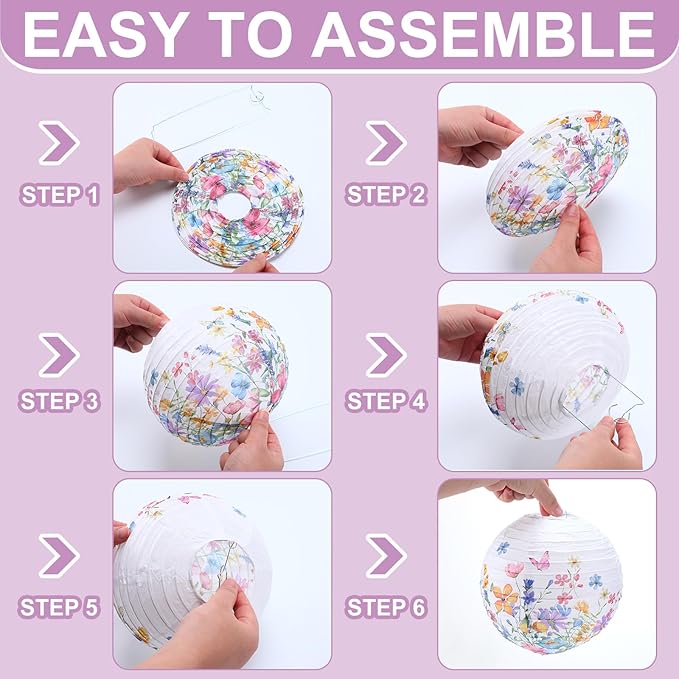 EASY TO ASSEMBLE

STEP 1

STEP 2

STEP 3

STEP 4

STEP 5

STEP 6