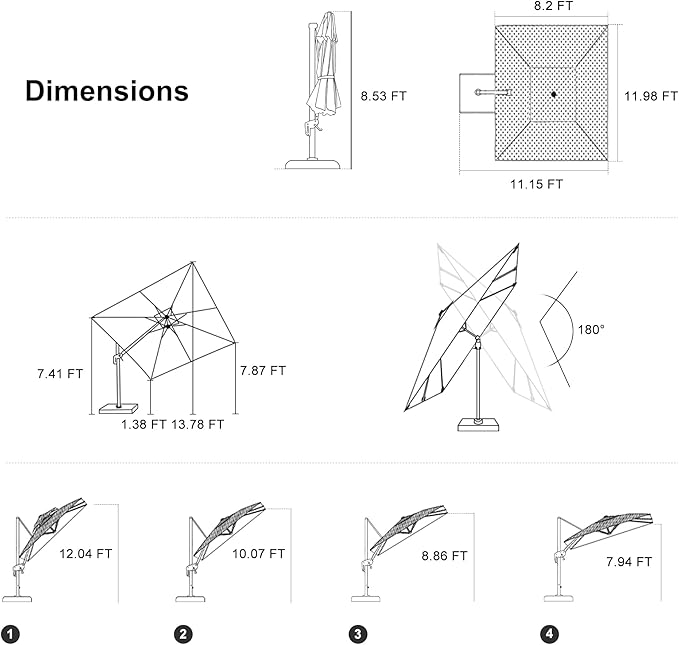 Dimensions

8.53 FT

8.2 FT

11.98 FT

11.15 FT

7.41 FT

7.87 FT

1.38 FT 13.78 FT

180°

12.04 FT

10.07 FT

8.86 FT

7.94 FT

1

2

3

4