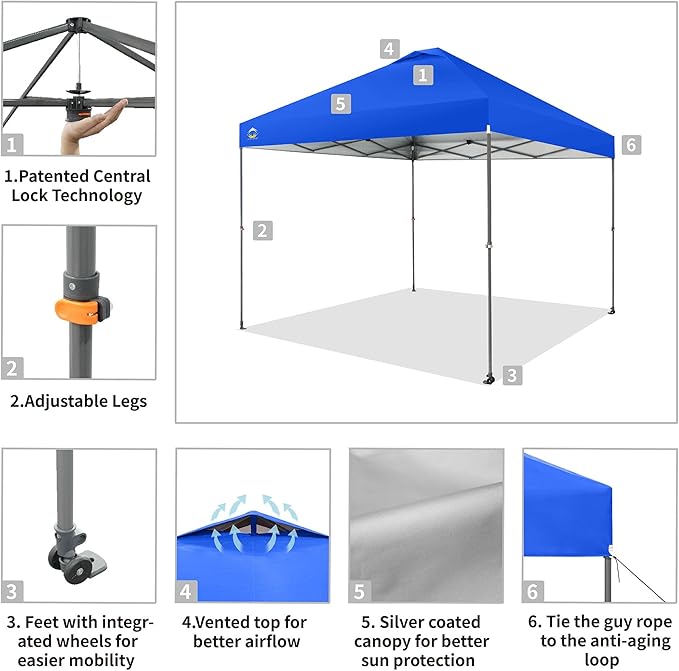 1

1.Patented Central Lock Technology

2

2.Adjustable Legs

4

1

5

6

2

3

3

3. Feet with integrated wheels for easier mobility

4

4.Vented top for better airflow

5

5. Silver coated canopy for better sun protection

6

6. Tie the guy rope to the anti-aging loop