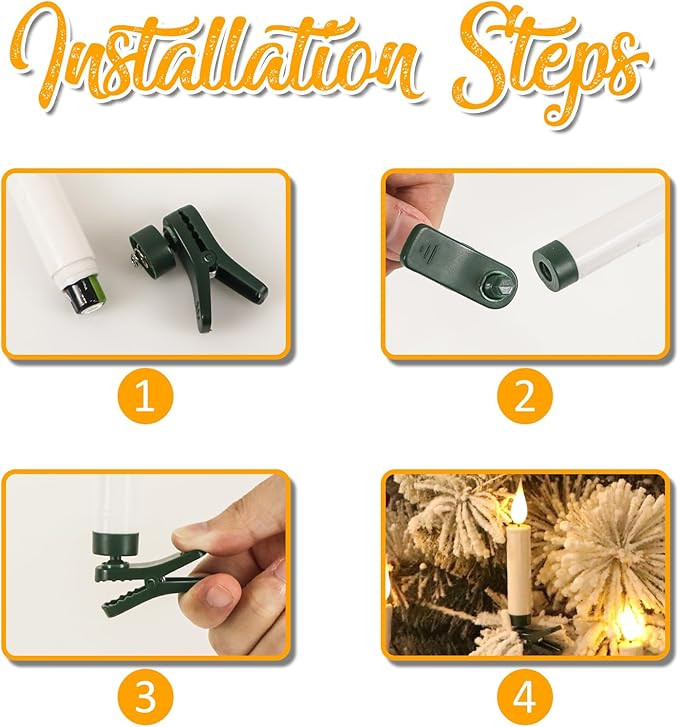 Installation Steps

1

2

3

4