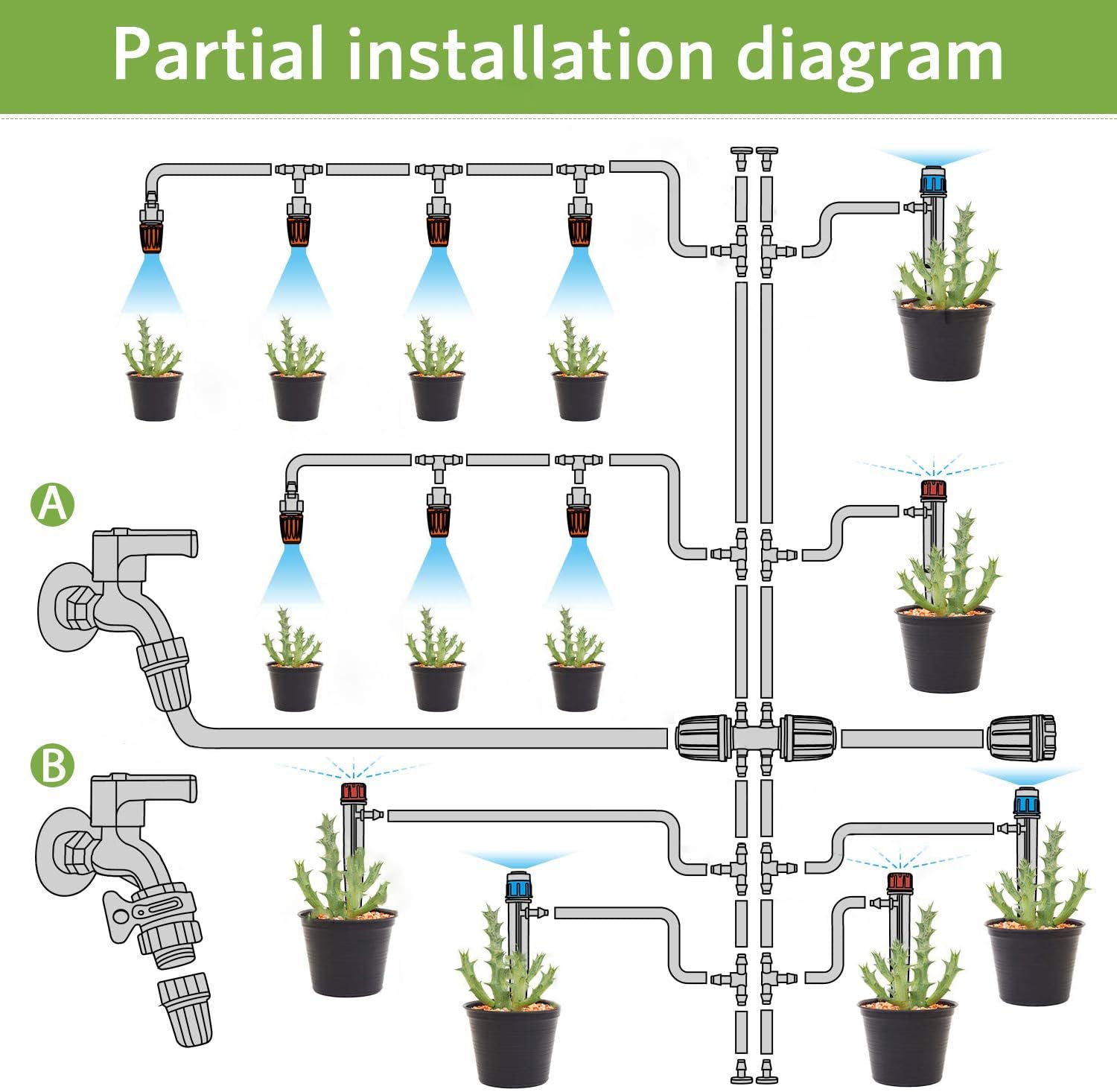 Partial installation diagram

A

B