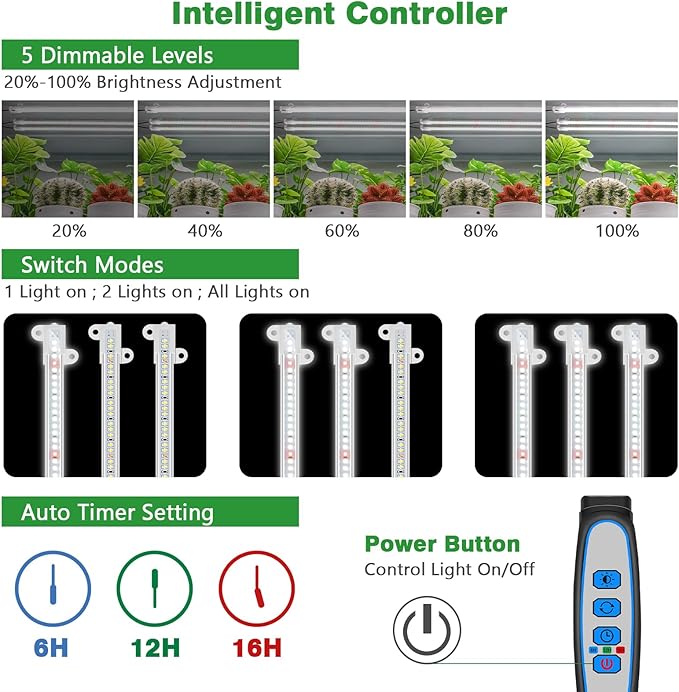 Intelligent Controller

5 Dimmable Levels

20%-100% Brightness Adjustment

20%

40%

60%

80%

100%

Switch Modes

1 Light on ; 2 Lights on ; All Lights on

Auto Timer Setting

6H

12H

16H

Power Button

Control Light On/Off