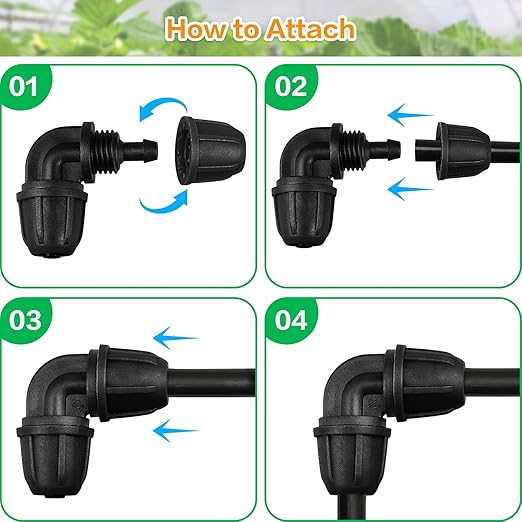 How to Attach

01

02

03

04