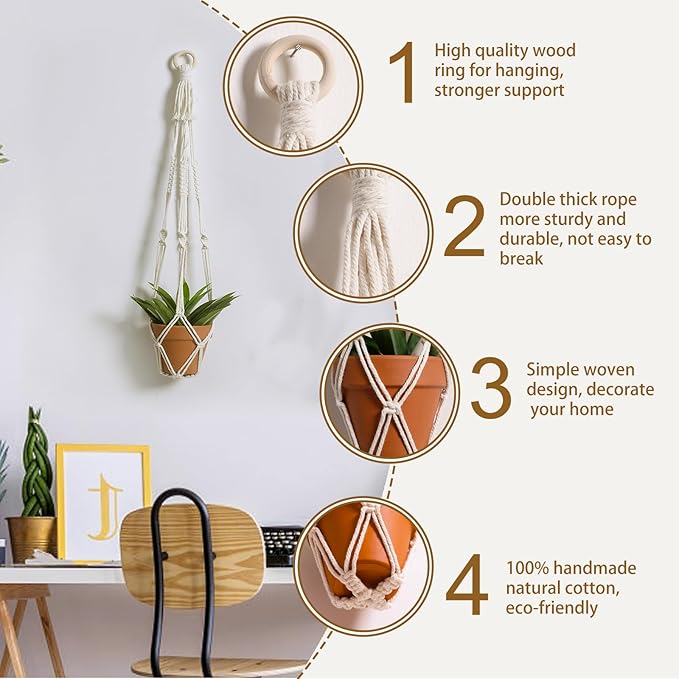 1 High quality wood ring for hanging, stronger support

2 Double thick rope more sturdy and durable, not easy to break

3 Simple woven design, decorate your home

4 100% handmade natural cotton, eco-friendly