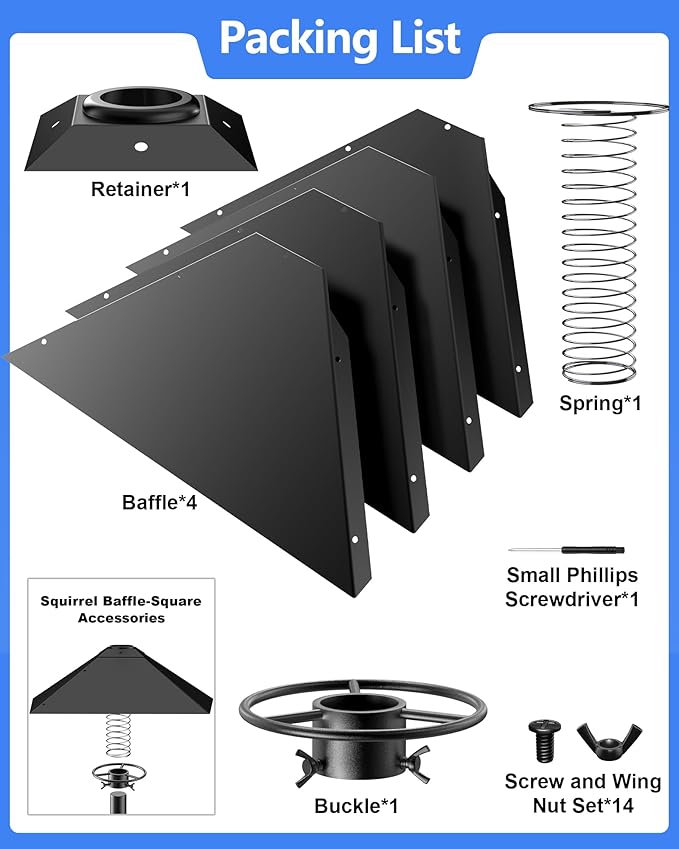 Packing List

Retainer*1

Spring*1

Baffle*4

Small Phillips Screwdriver*1

Squirrel Baffle-Square Accessories

Buckle*1

Screw and Wing Nut Set*14