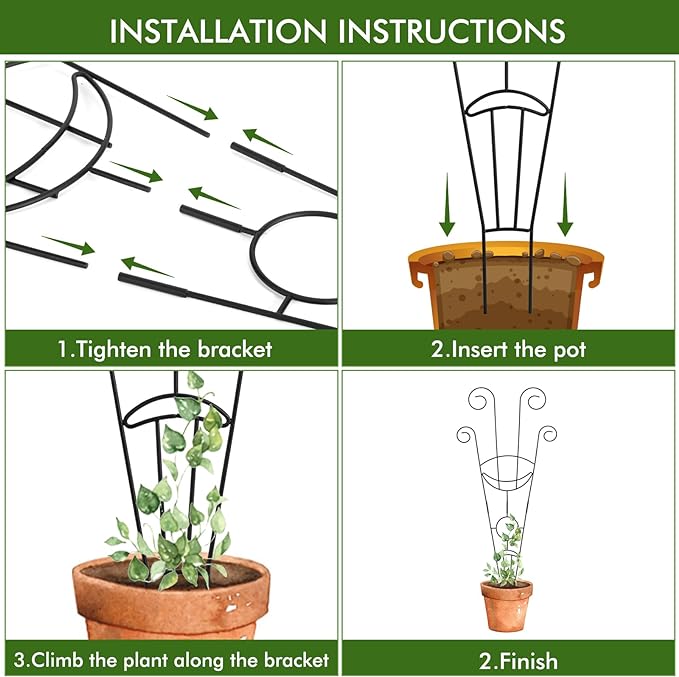 INSTALLATION INSTRUCTIONS

1.Tighten the bracket

2.Insert the pot

3.Climb the plant along the bracket

2.Finish