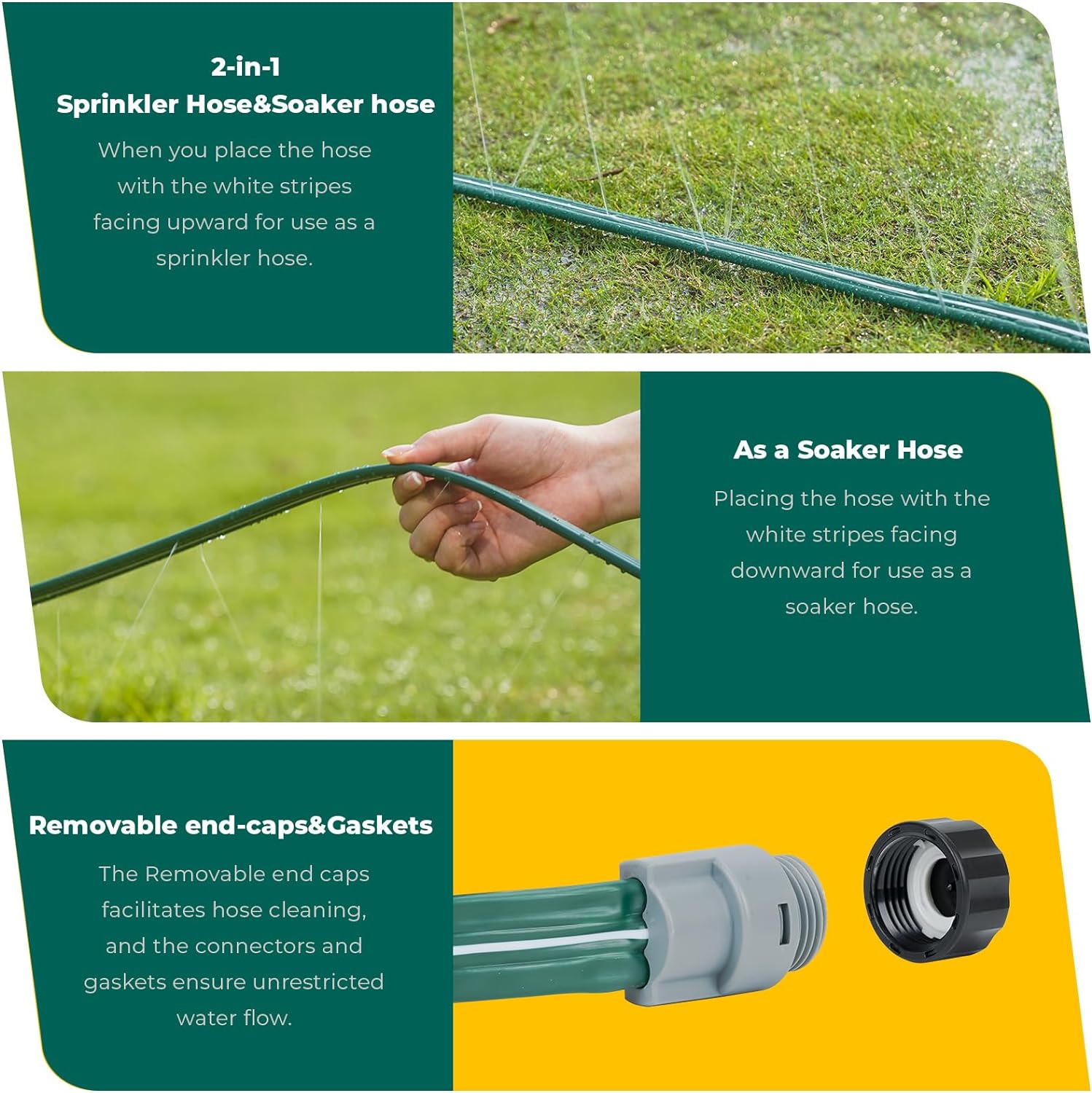 2-in-1
Sprinkler Hose&Soaker hose

When you place the hose with the white stripes facing upward for use as a sprinkler hose.

As a Soaker Hose

Placing the hose with the white stripes facing downward for use as a soaker hose.

Removable end-caps&Gaskets

The Removable end caps facilitates hose cleaning, and the connectors and gaskets ensure unrestricted water flow.