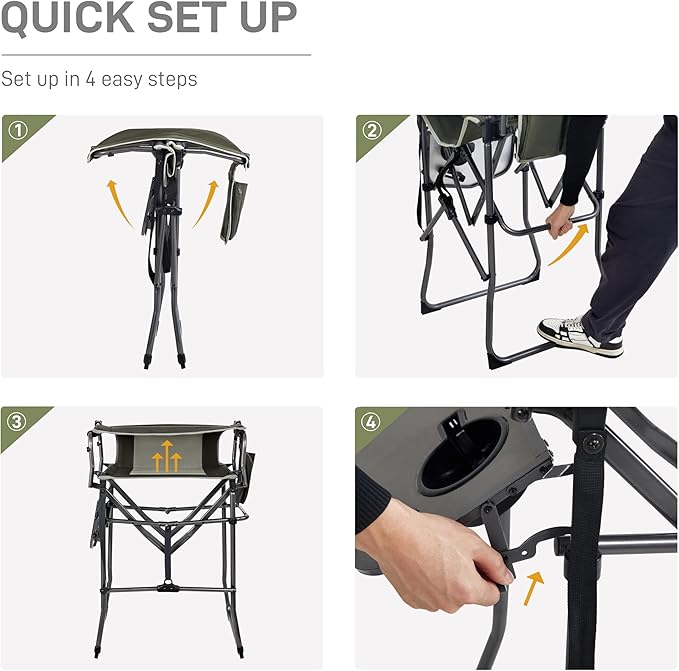 QUICK SET UP

Set up in 4 easy steps

①

②

③

④