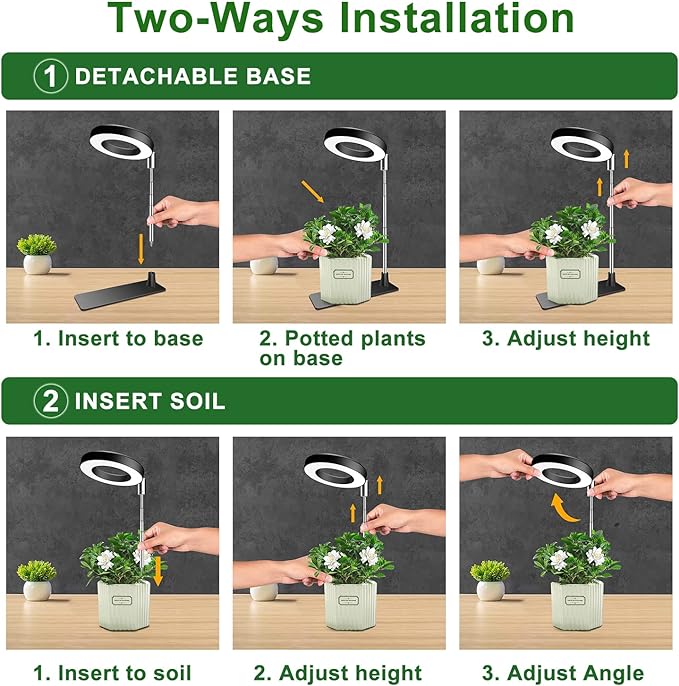 Two-Ways Installation

① DETACHABLE BASE

1. Insert to base

2. Potted plants on base

3. Adjust height

② INSERT SOIL

1. Insert to soil

2. Adjust height

3. Adjust Angle